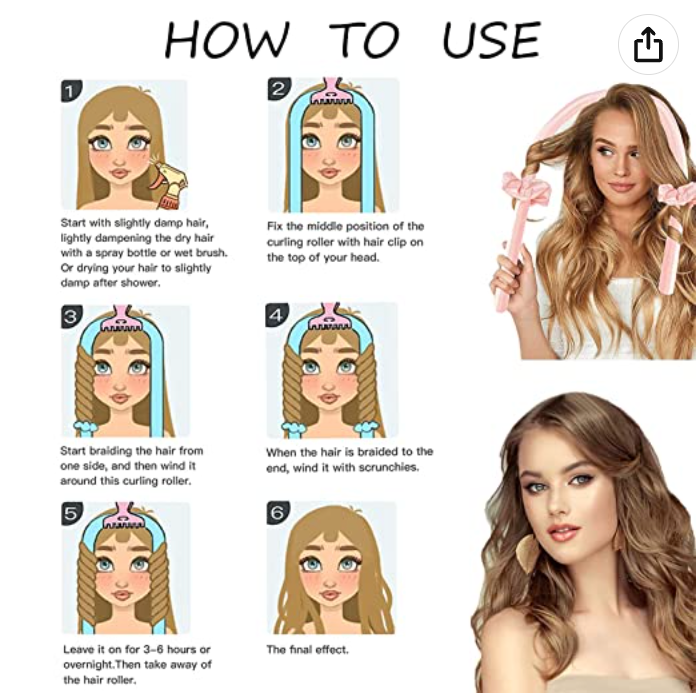 HOW TO USE

1

Start with slightly damp hair, lightly dampening the dry hair with a spray bottle or wet brush. Or drying your hair to slightly damp after shower.

2

Fix the middle position of the curling roller with hair clip on the top of your head.

3

Start braiding the hair from one side, and then wind it around this curling roller.

4

When the hair is braided to the end, wind it with scrunchies.

5

Leave it on for 3-6 hours or overnight.Then take away of the hair roller.

6

The final effect.