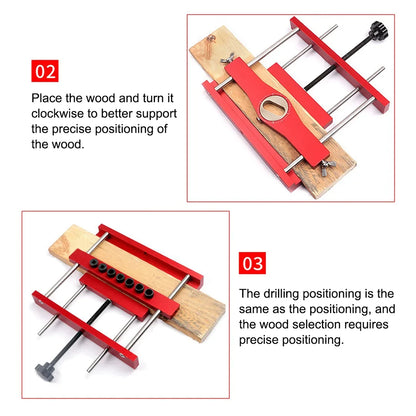 02

Place the wood and turn it clockwise to better support the precise positioning of the wood.

03

The drilling positioning is the same as the positioning, and the wood selection requires precise positioning.