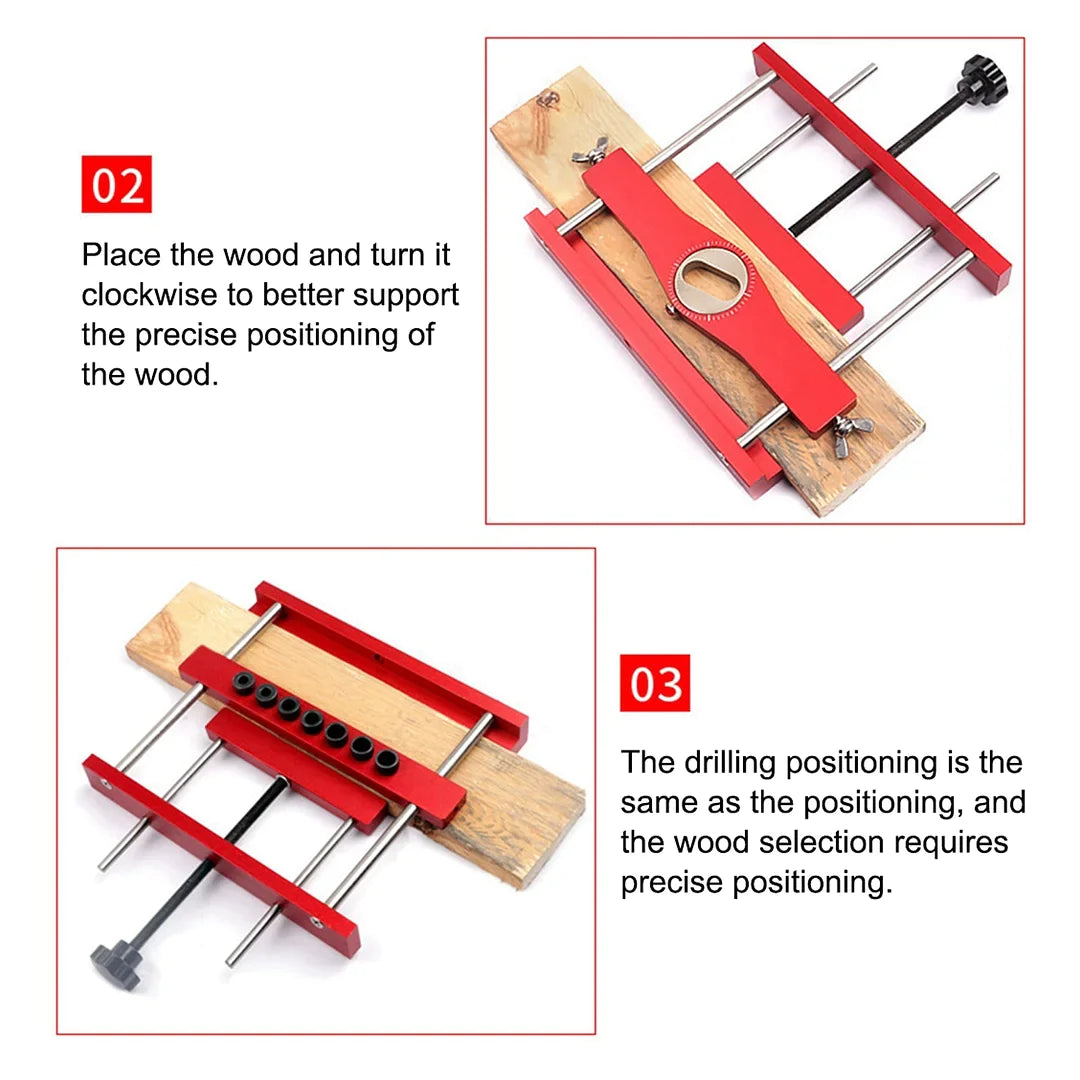 02

Place the wood and turn it clockwise to better support the precise positioning of the wood.

03

The drilling positioning is the same as the positioning, and the wood selection requires precise positioning.