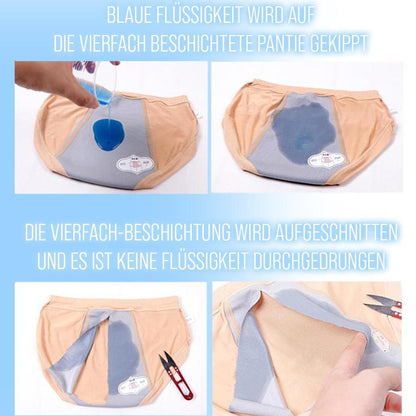 BLAUE FLÜSSIGKEIT WIRD AUF
DIE VIERFACH BESCHICHTETE PANTIE GEKIPPT

DIE VIERFACH-BESCHICHTUNG WIRD AUFGESCHNITTEN
UND ES IST KEINE FLÜSSIGKEIT DURCHGEDRUNGEN