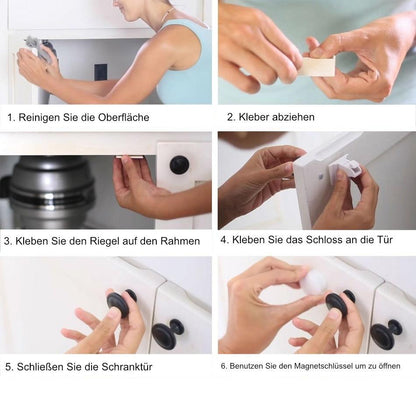 1. Reinigen Sie die Oberfläche

2. Kleber abziehen

3. Kleben Sie den Riegel auf den Rahmen

4. Kleben Sie das Schloss an die Tür

5. Schließen Sie die Schranktür

6. Benutzen Sie den Magnetschlüssel um zu öffnen