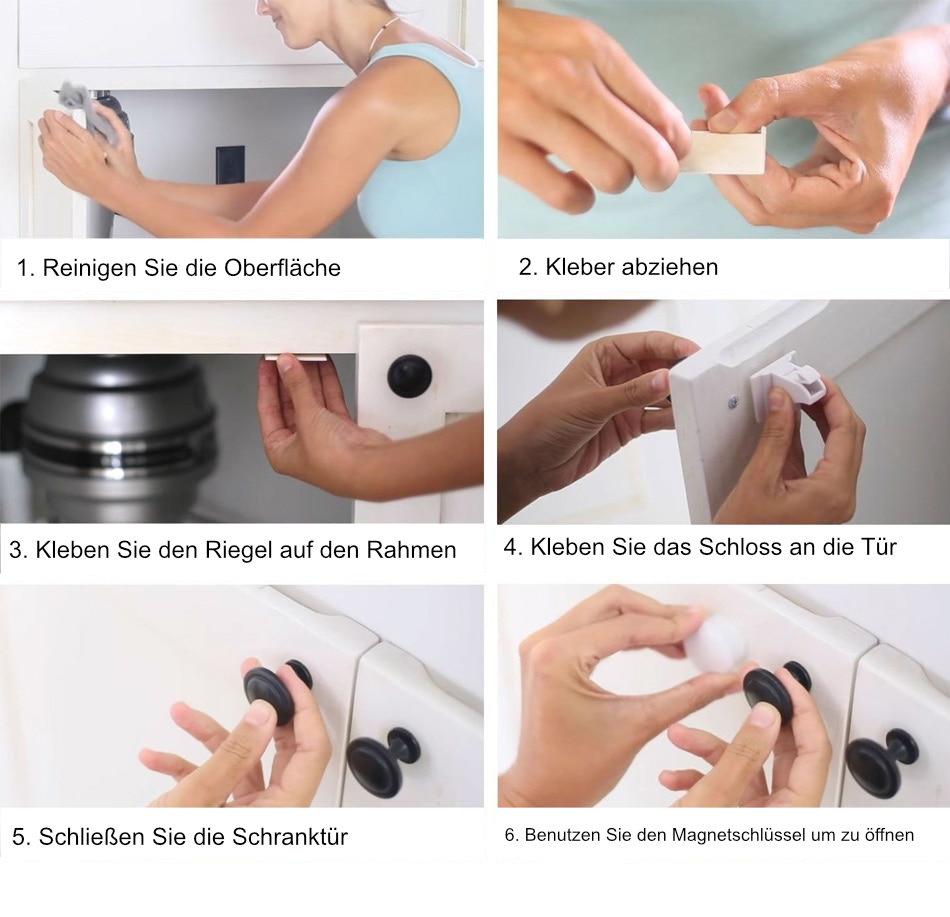 1. Reinigen Sie die Oberfläche

2. Kleber abziehen

3. Kleben Sie den Riegel auf den Rahmen

4. Kleben Sie das Schloss an die Tür

5. Schließen Sie die Schranktür

6. Benutzen Sie den Magnetschlüssel um zu öffnen