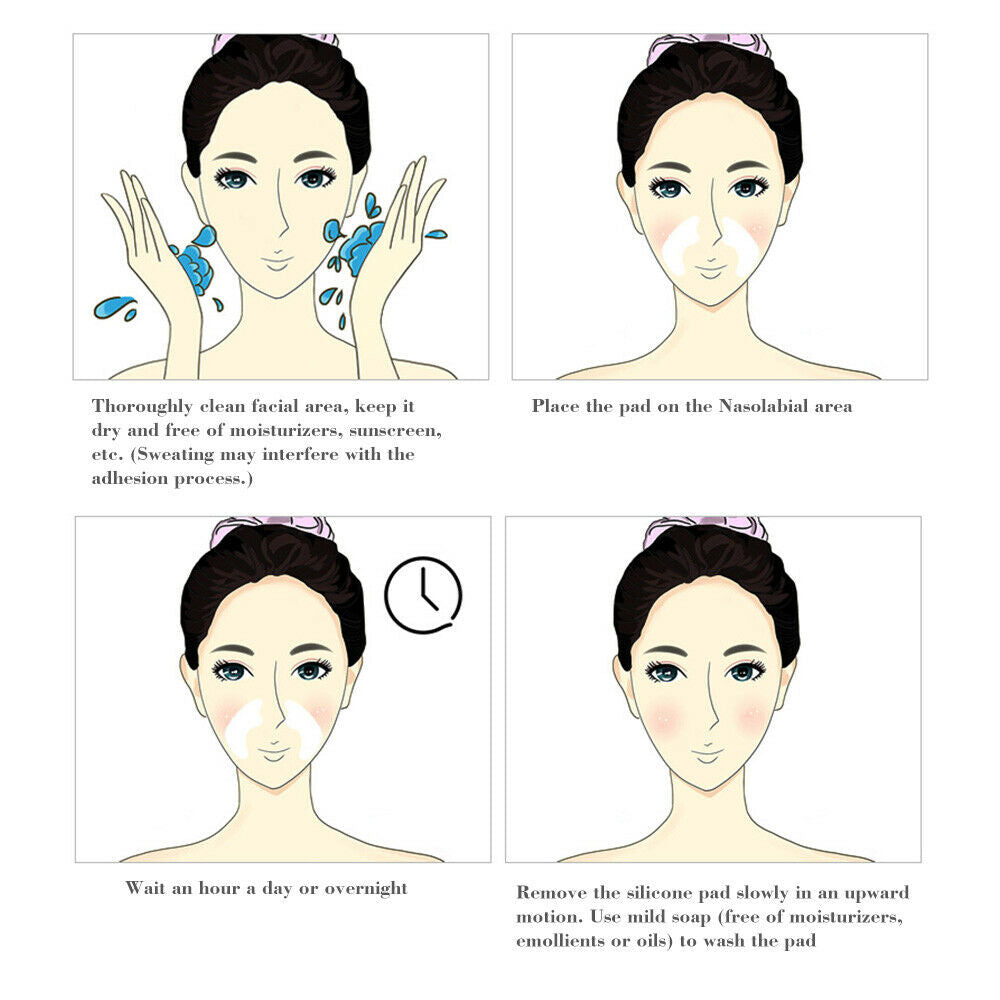 Thoroughly clean facial area, keep it dry and free of moisturizers, sunscreen, etc. (Sweating may interfere with the adhesion process.)

Place the pad on the Nasolabial area

Wait an hour a day or overnight

Remove the silicone pad slowly in an upward motion. Use mild soap (free of moisturizers, emollients or oils) to wash the pad