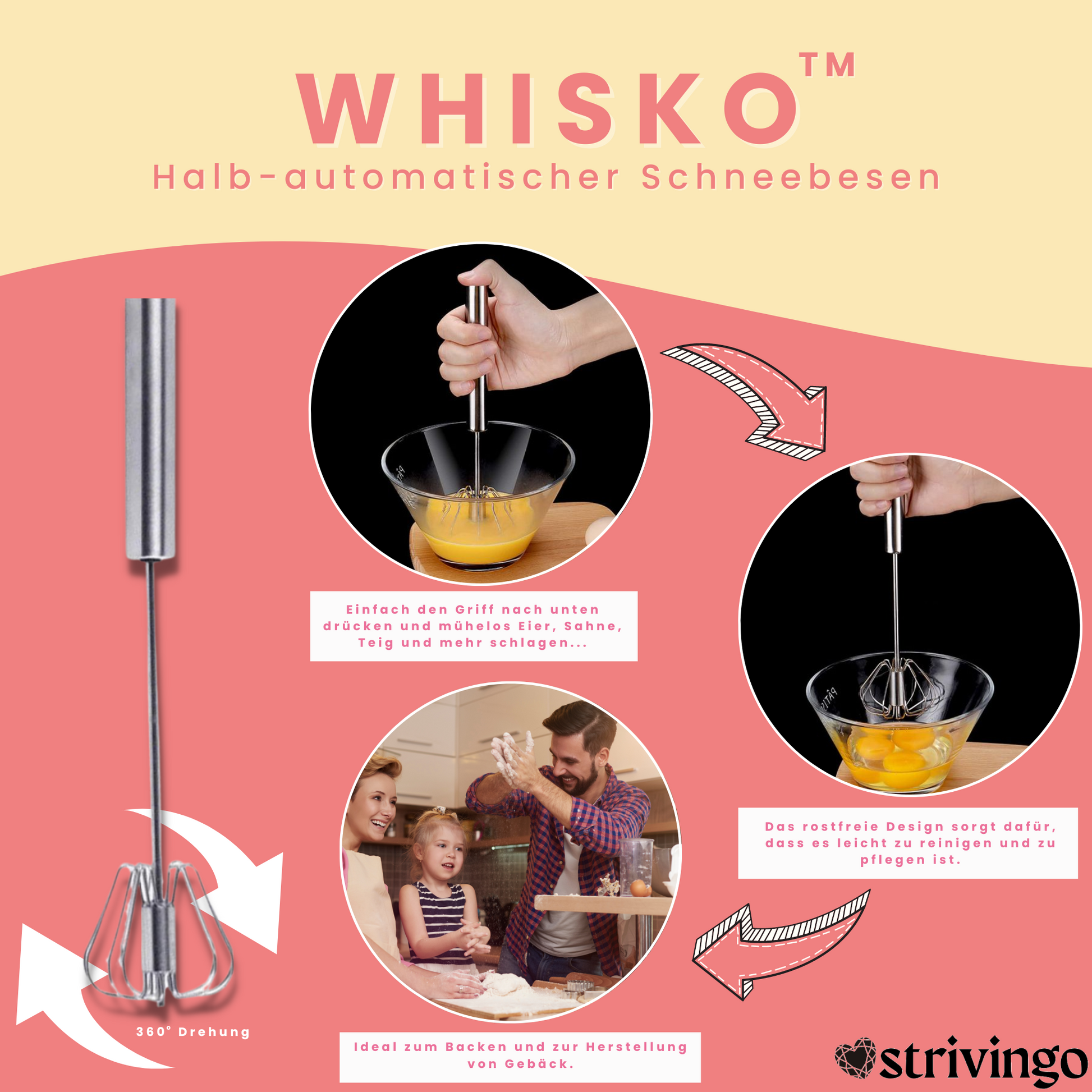 WHISKO™
Halb-automatischer Schneebesen

Einfach den Griff nach unten drücken und mühelos Eier, Sahne, Teig und mehr schlagen...

Das rostfreie Design sorgt dafür, dass es leicht zu reinigen und zu pflegen ist.

360° Drehung

Ideal zum Backen und zur Herstellung von Gebäck.

strivingo