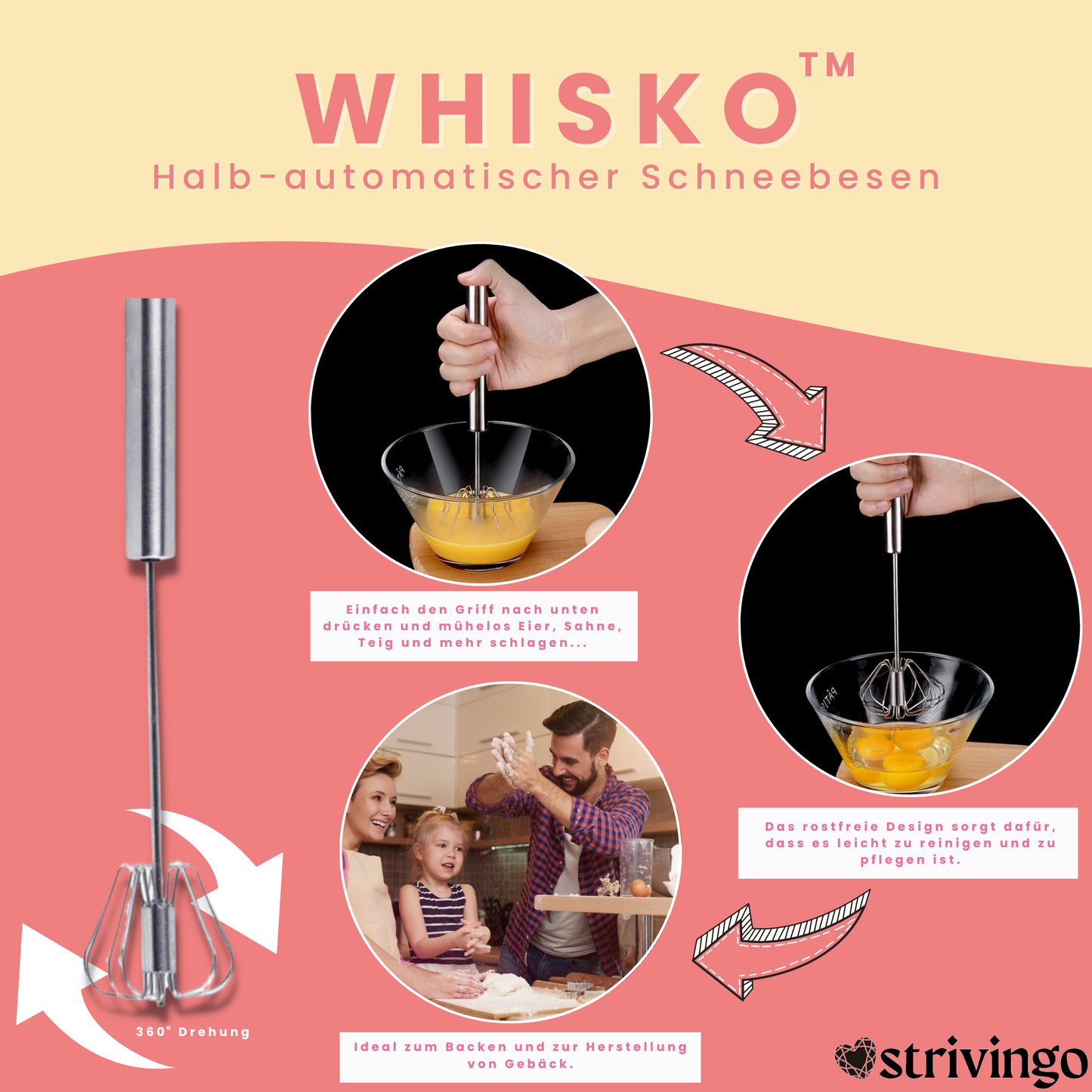 WHISKO™
Halb-automatischer Schneebesen

Einfach den Griff nach unten drücken und mühelos Eier, Sahne, Teig und mehr schlagen...

Das rostfreie Design sorgt dafür, dass es leicht zu reinigen und zu pflegen ist.

360° Drehung

Ideal zum Backen und zur Herstellung von Gebäck.

strivingo