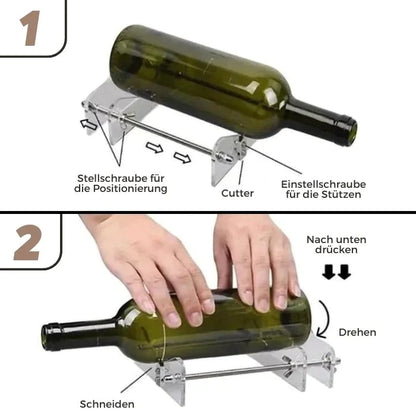 1

Stellschraube für die Positionierung

Cutter

Einstellschraube für die Stützen

2

Nach unten drücken

Drehen

Schneiden