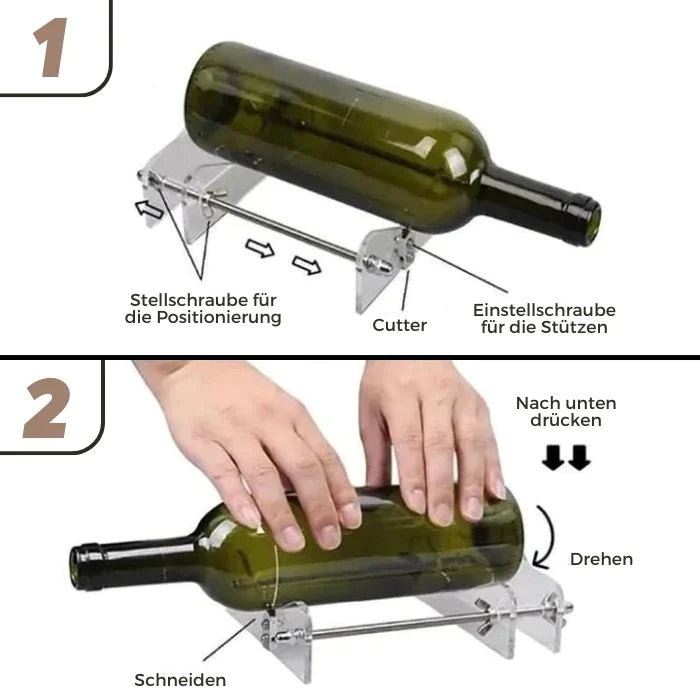 1

Stellschraube für die Positionierung

Cutter

Einstellschraube für die Stützen

2

Nach unten drücken

Drehen

Schneiden