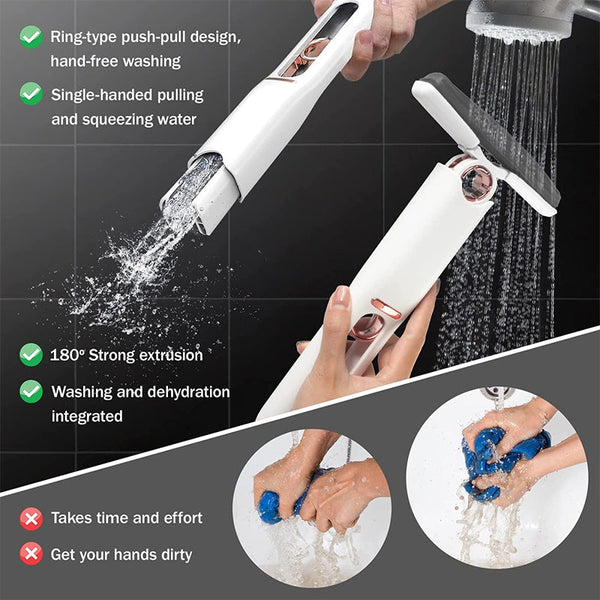 Ring-type push-pull design, hand-free washing

Single-handed pulling and squeezing water

180º Strong extrusion

Washing and dehydration integrated

Takes time and effort

Get your hands dirty