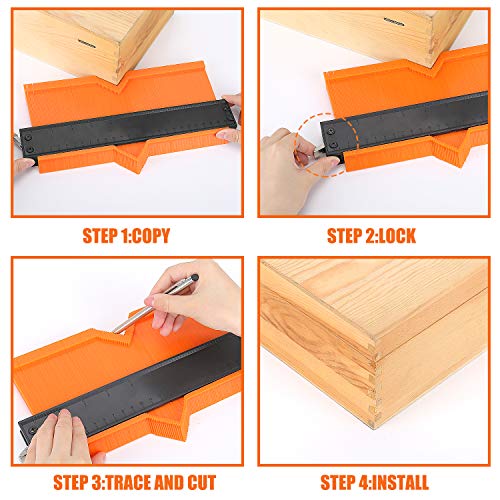 STEP 1:COPY

STEP 2:LOCK

STEP 3:TRACE AND CUT

STEP 4:INSTALL