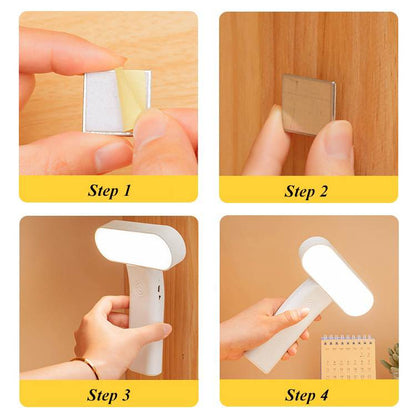 Step 1

Step 2

Step 3

Step 4