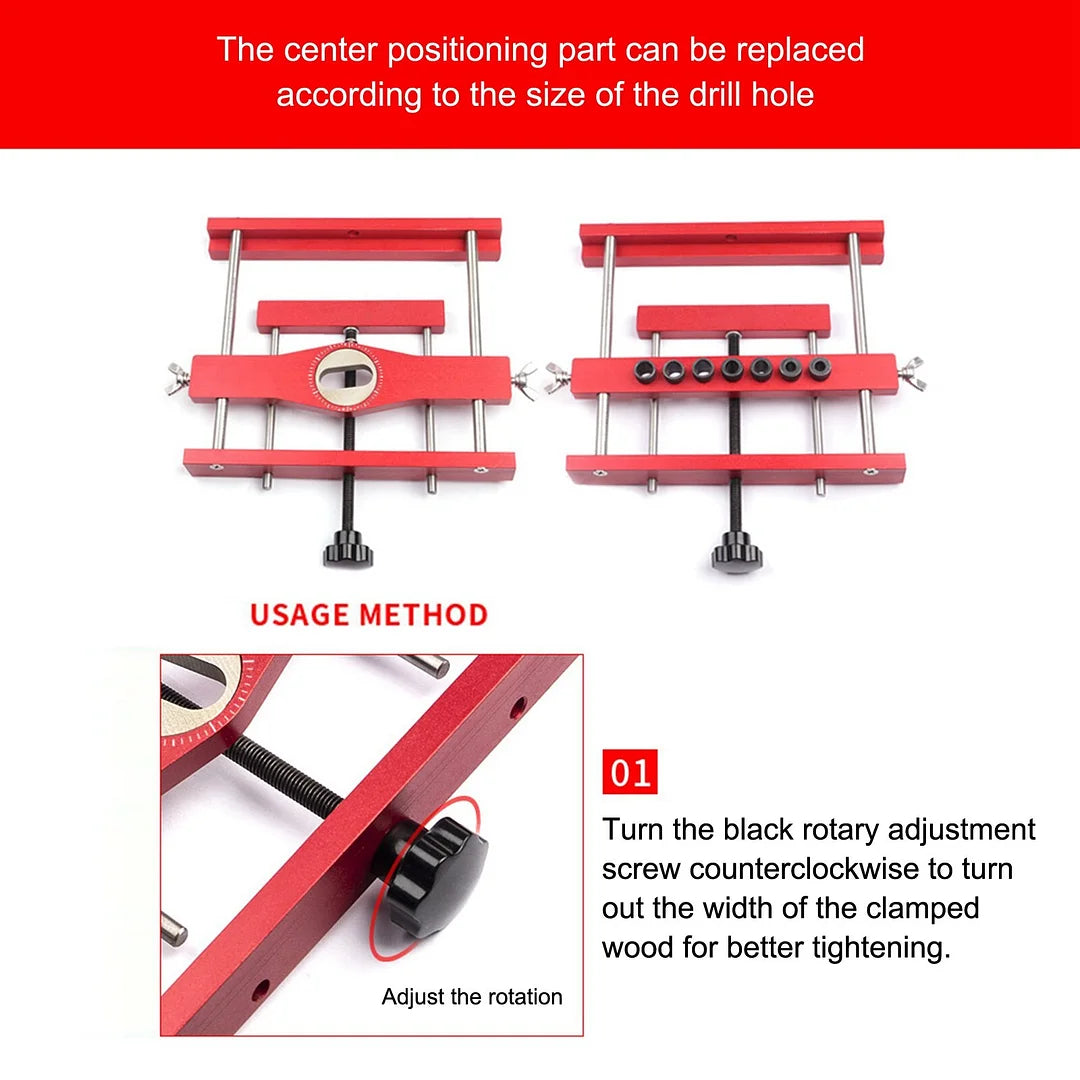 The center positioning part can be replaced according to the size of the drill hole

USAGE METHOD

Adjust the rotation

01

Turn the black rotary adjustment screw counterclockwise to turn out the width of the clamped wood for better tightening.