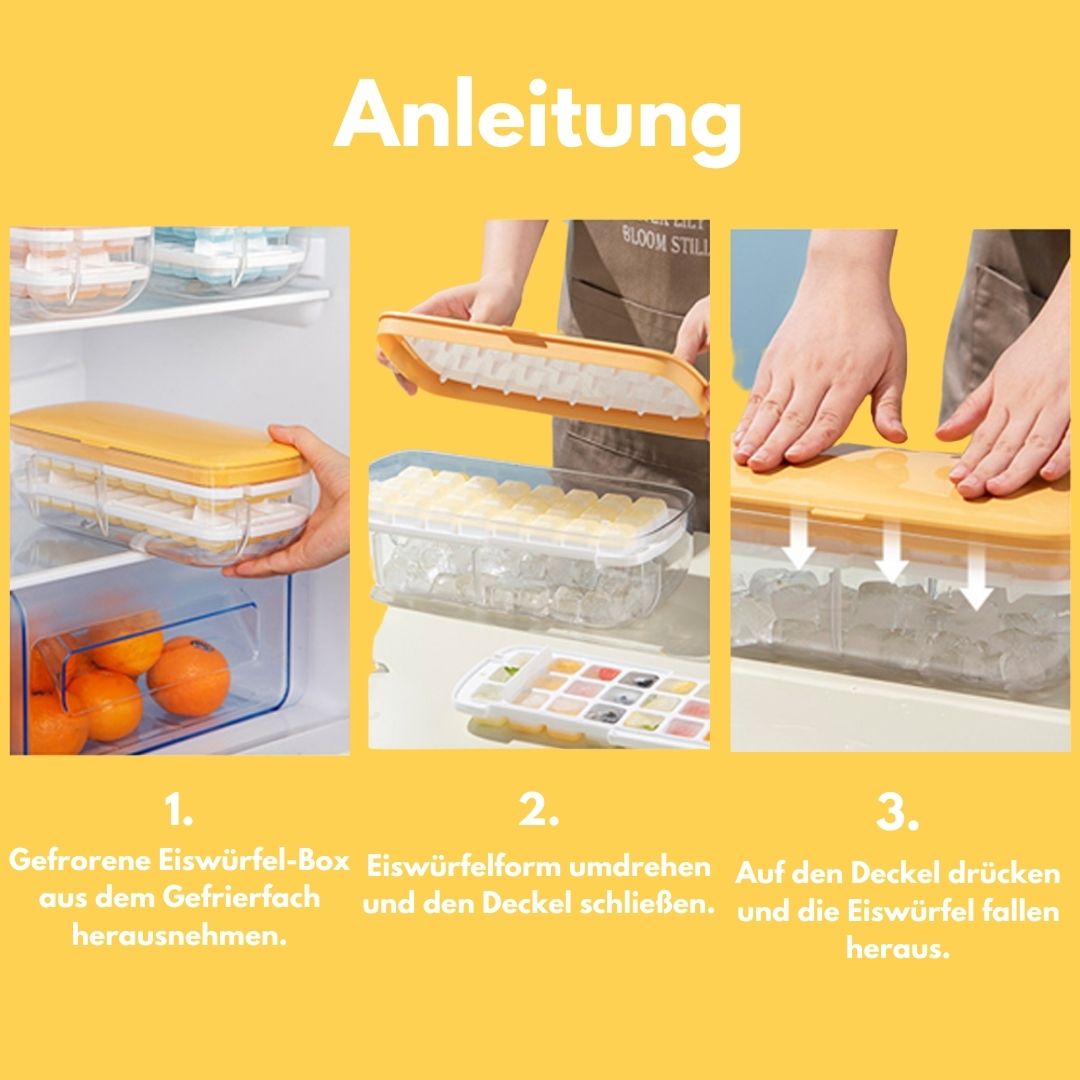 Anleitung

BLOOM STILL

1.
Gefrorene Eiswürfel-Box aus dem Gefrierfach herausnehmen.

2.
Eiswürfelform umdrehen und den Deckel schließen.

3.
Auf den Deckel drücken und die Eiswürfel fallen heraus.