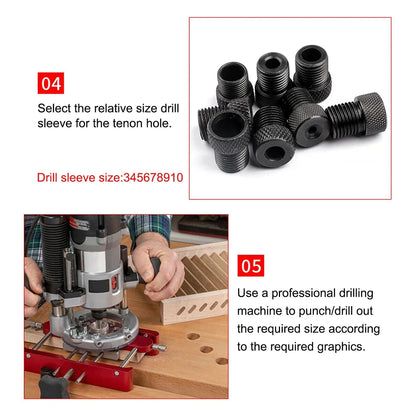 04

Select the relative size drill sleeve for the tenon hole.

Drill sleeve size:345678910

05

Use a professional drilling machine to punch/drill out the required size according to the required graphics.