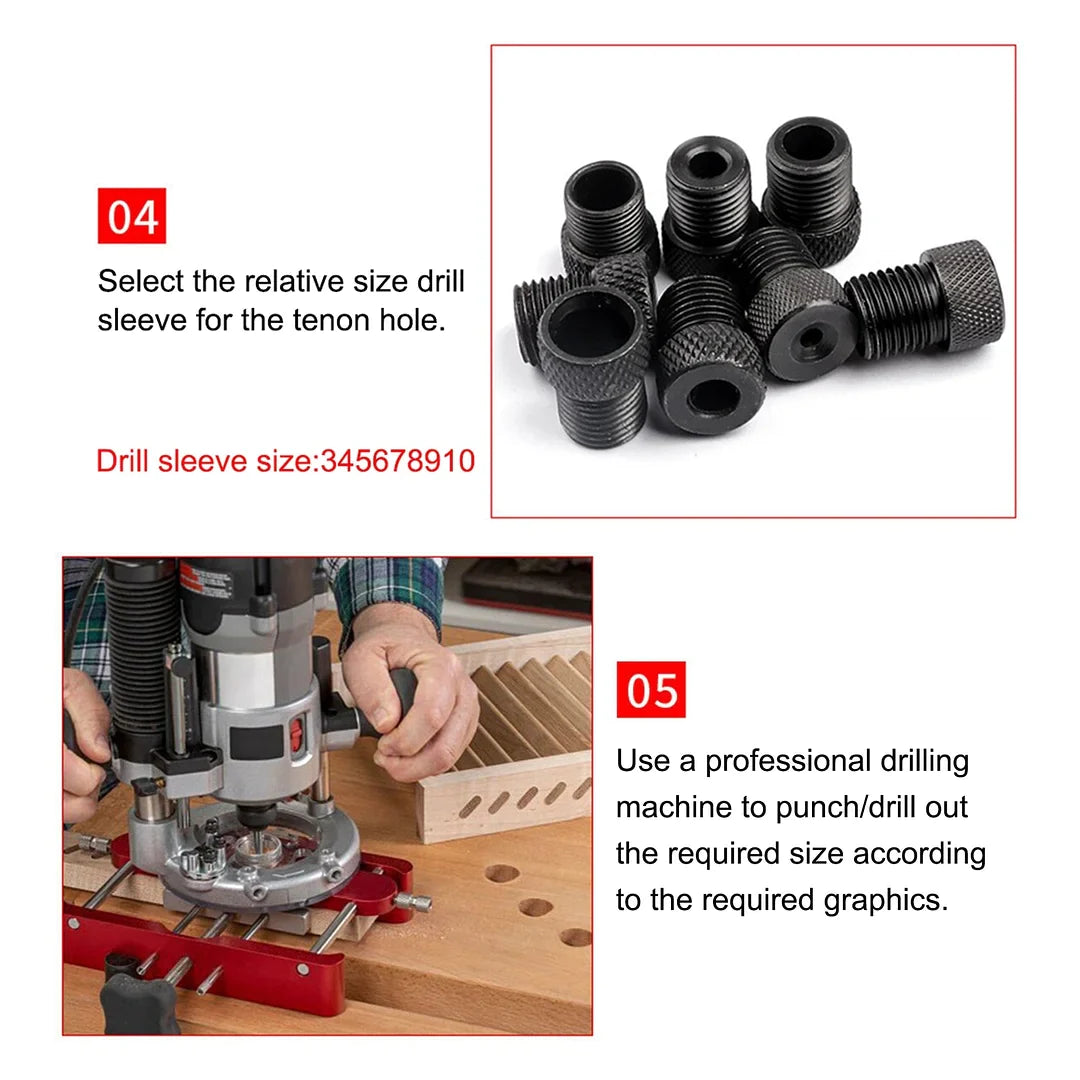 04

Select the relative size drill sleeve for the tenon hole.

Drill sleeve size:345678910

05

Use a professional drilling machine to punch/drill out the required size according to the required graphics.