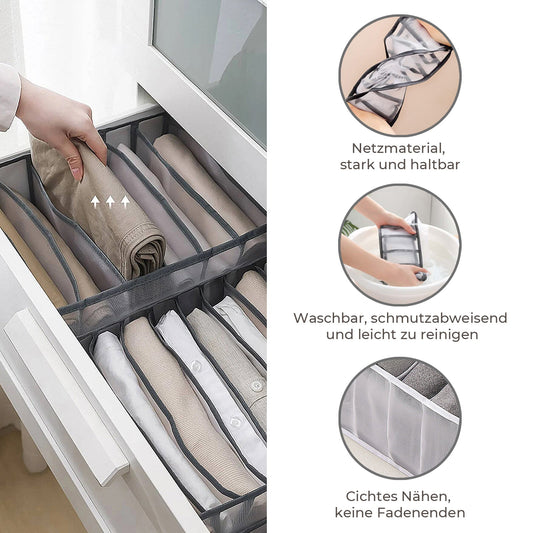 Netzmaterial, stark und haltbar

Waschbar, schmutzabweisend und leicht zu reinigen

Cichtes Nähen, keine Fadenenden